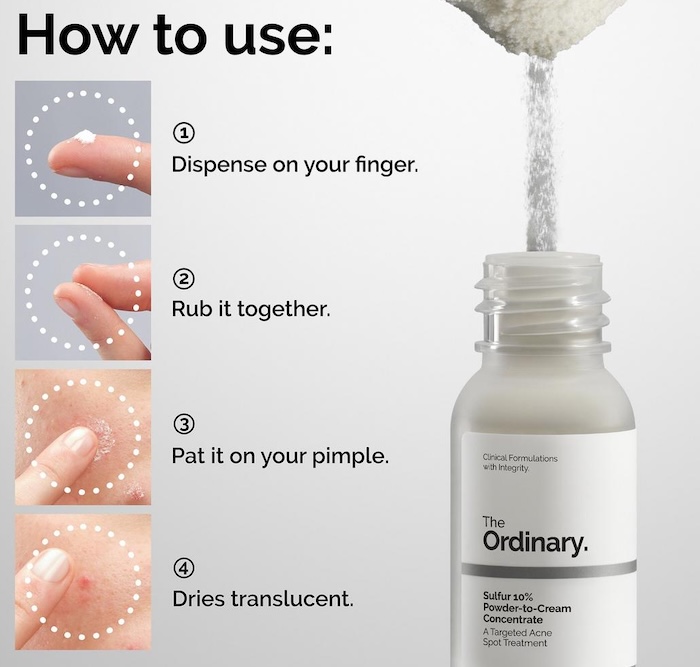 How to use:

①
Dispense on your finger.

②
Rub it together.

③
Pat it on your pimple.

④
Dries translucent.

Clinical Formulations with Integrity.

The Ordinary.

Sulfur 10% Powder-to-Cream Concentrate
A Targeted Acne Spot Treatment